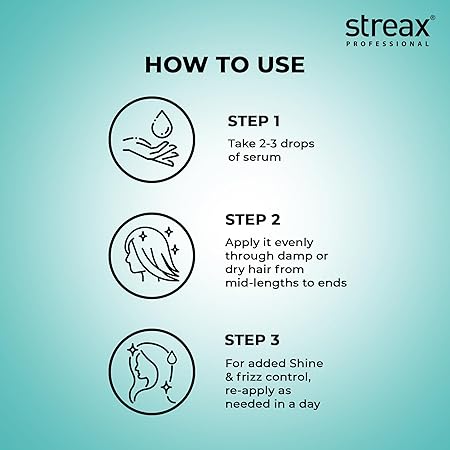 streax®
PROFESSIONAL

HOW TO USE

STEP 1
Take 2-3 drops of serum

STEP 2
Apply it evenly through damp or dry hair from mid-lengths to ends

STEP 3
For added Shine & frizz control, re-apply as needed in a day